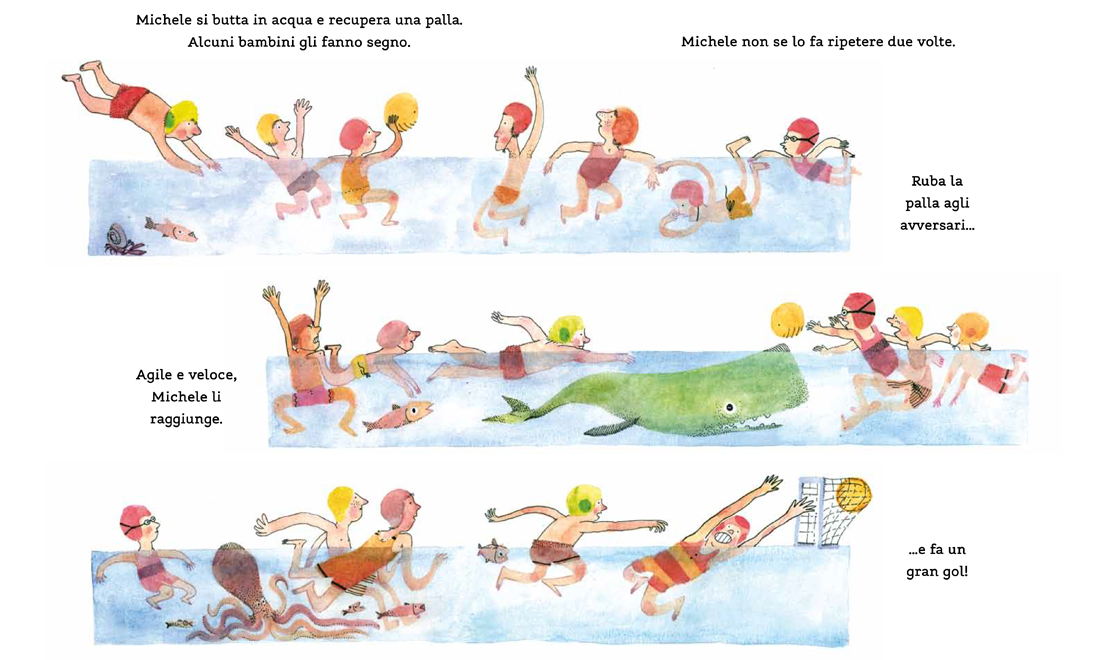 Michele si butta in acqua e recupera una palla.
Alcuni bambini gli fanno segno.

Michele non se lo fa ripetere due volte.

Ruba la palla agli avversari...

Agile e veloce, Michele li raggiunge.

...e fa un gran gol!