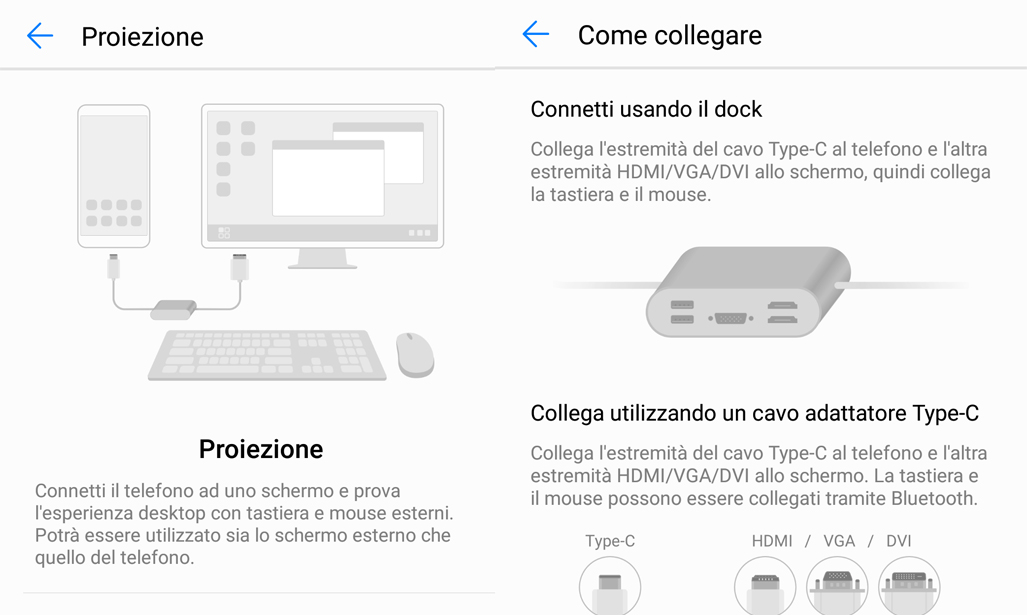 Proiezione

Proiezione

Connetti il telefono ad uno schermo e prova l'esperienza desktop con tastiera e mouse esterni. Potrà essere utilizzato sia lo schermo esterno che quello del telefono.

Come collegare

Connetti usando il dock

Collega l'estremità del cavo Type-C al telefono e l'altra estremità HDMI/VGA/DVI allo schermo, quindi collega la tastiera e il mouse.

Collega utilizzando un cavo adattatore Type-C

Collega l'estremità del cavo Type-C al telefono e l'altra estremità HDMI/VGA/DVI allo schermo. La tastiera e il mouse possono essere collegati tramite Bluetooth.

Type-C

HDMI / VGA / DVI