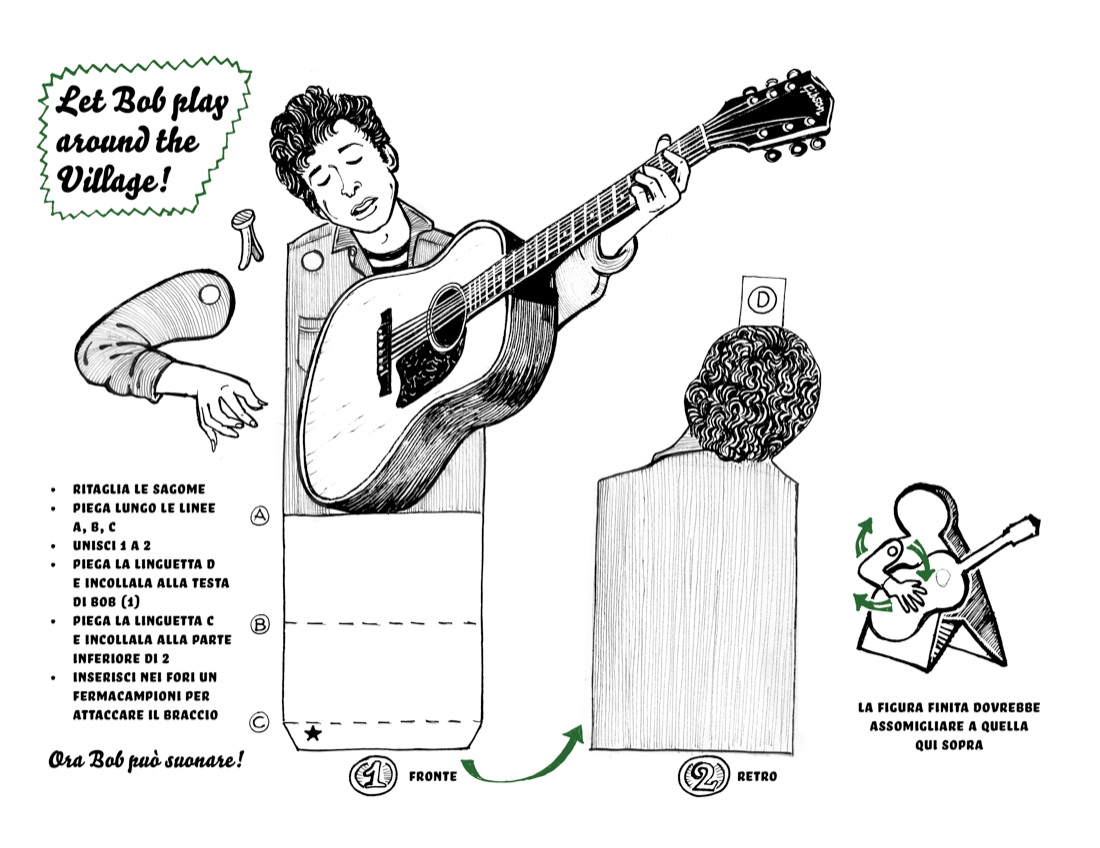 Let Bob play around the Village!

Gibson

D

- RITAGLIA LE SAGOME
- PIEGA LUNGO LE LINEE A, B, C
- UNISCI 1 A 2
- PIEGA LA LINGUETTA D E INCOLLALA ALLA TESTA DI BOB (1)
- PIEGA LA LINGUETTA C E INCOLLALA ALLA PARTE INFERIORE DI 2
- INSERISCI NEI FORI UN FERMACAMPIONI PER ATTACCARE IL BRACCIO

Ora Bob può suonare!

A

B

C

1 FRONTE

2 RETRO

LA FIGURA FINITA DOVREBBE ASSOMIGLIARE A QUELLA QUI SOPRA