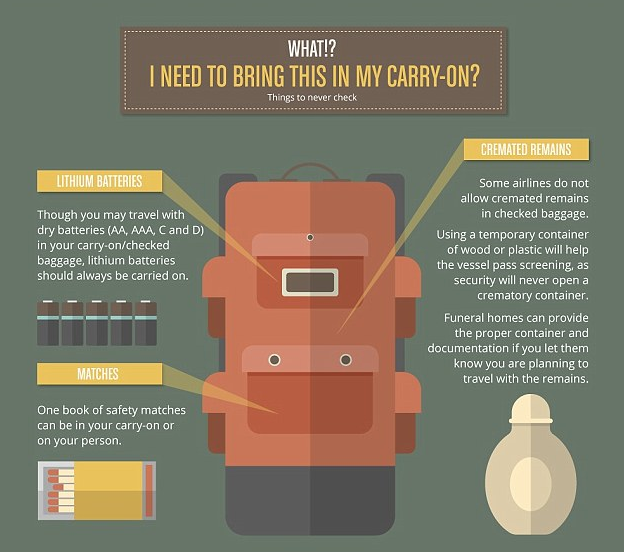 WHAT!?
I NEED TO BRING THIS IN MY CARRY-ON?
Things to never check

LITHIUM BATTERIES

Though you may travel with dry batteries (AA, AAA, C and D) in your carry-on/checked baggage, lithium batteries should always be carried on.

MATCHES

One book of safety matches can be in your carry-on or on your person.

CREMATED REMAINS

Some airlines do not allow cremated remains in checked baggage.

Using a temporary container of wood or plastic will help the vessel pass screening, as security will never open a crematory container.

Funeral homes can provide the proper container and documentation if you let them know you are planning to travel with the remains.