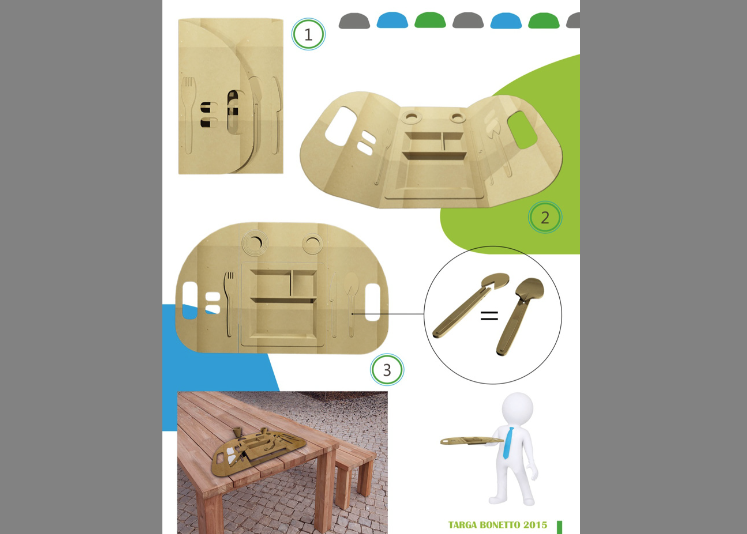 1

2

3

=

TARGA BONETTO 2015